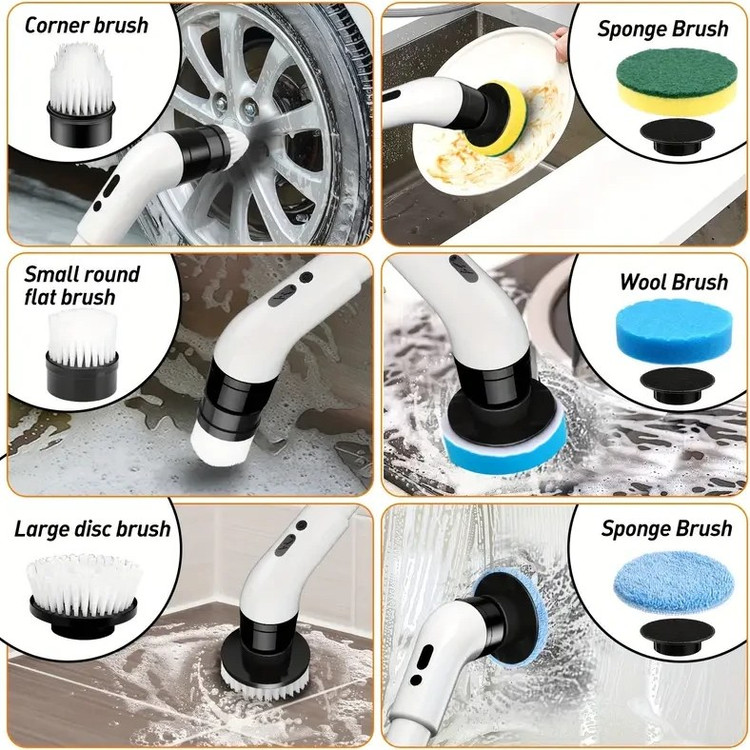 Corner brush

Sponge Brush

Small round flat brush

Wool Brush

Large disc brush

Sponge Brush