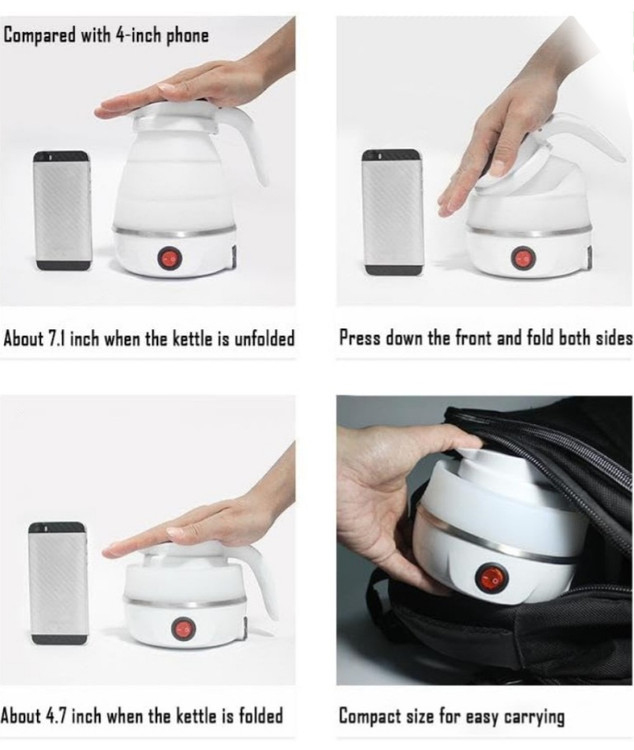 Compared with 4-inch phone

About 7.1 inch when the kettle is unfolded

Press down the front and fold both sides

About 4.7 inch when the kettle is folded

Compact size for easy carrying