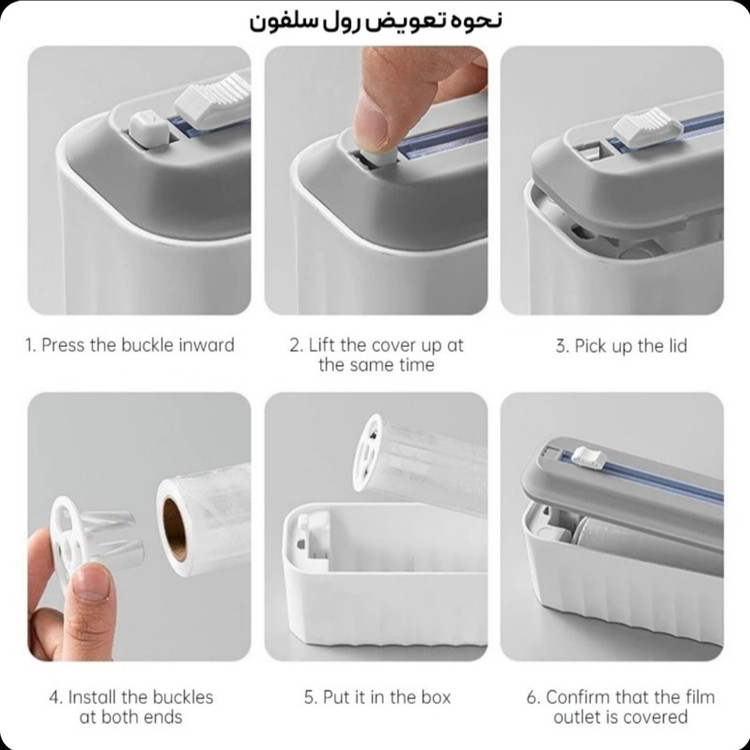 نحوه تعویض رول سلفون

1. Press the buckle inward

2. Lift the cover up at the same time

3. Pick up the lid

4. Install the buckles at both ends

5. Put it in the box

6. Confirm that the film outlet is covered