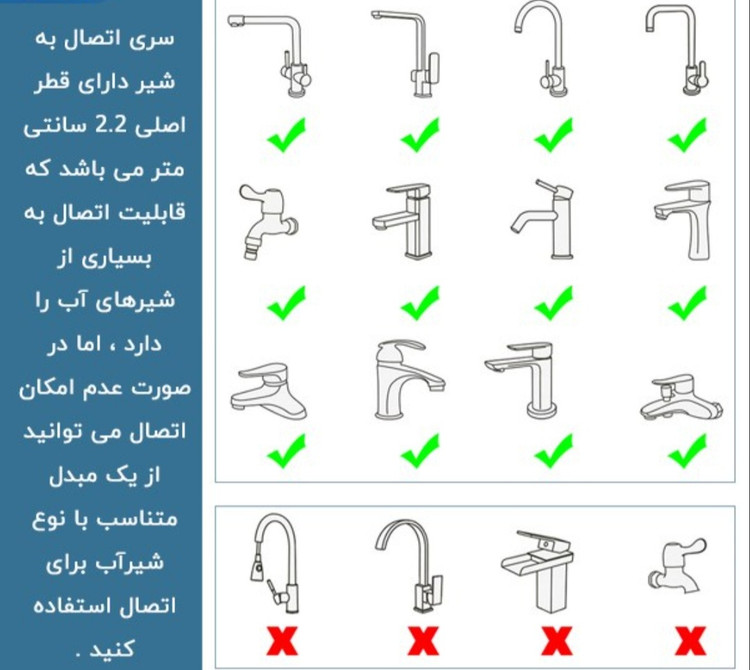 سری اتصال به شیر دارای قطر اصلی 2.2 سانتی متر می باشد که قابلیت اتصال به بسیاری از شیرهای آب را دارد ، اما در صورت عدم امکان اتصال می توانید از یک مبدل متناسب با نوع شیرآب برای اتصال استفاده کنید .