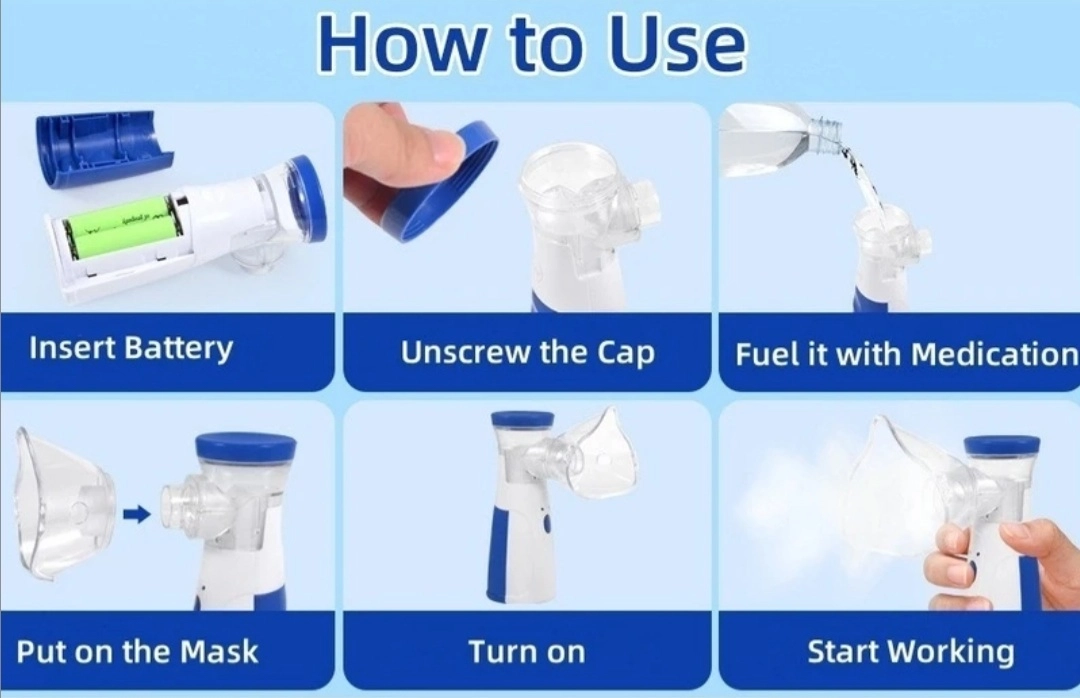 How to Use

Insert Battery

Unscrew the Cap

Fuel it with Medication

Put on the Mask

Turn on

Start Working