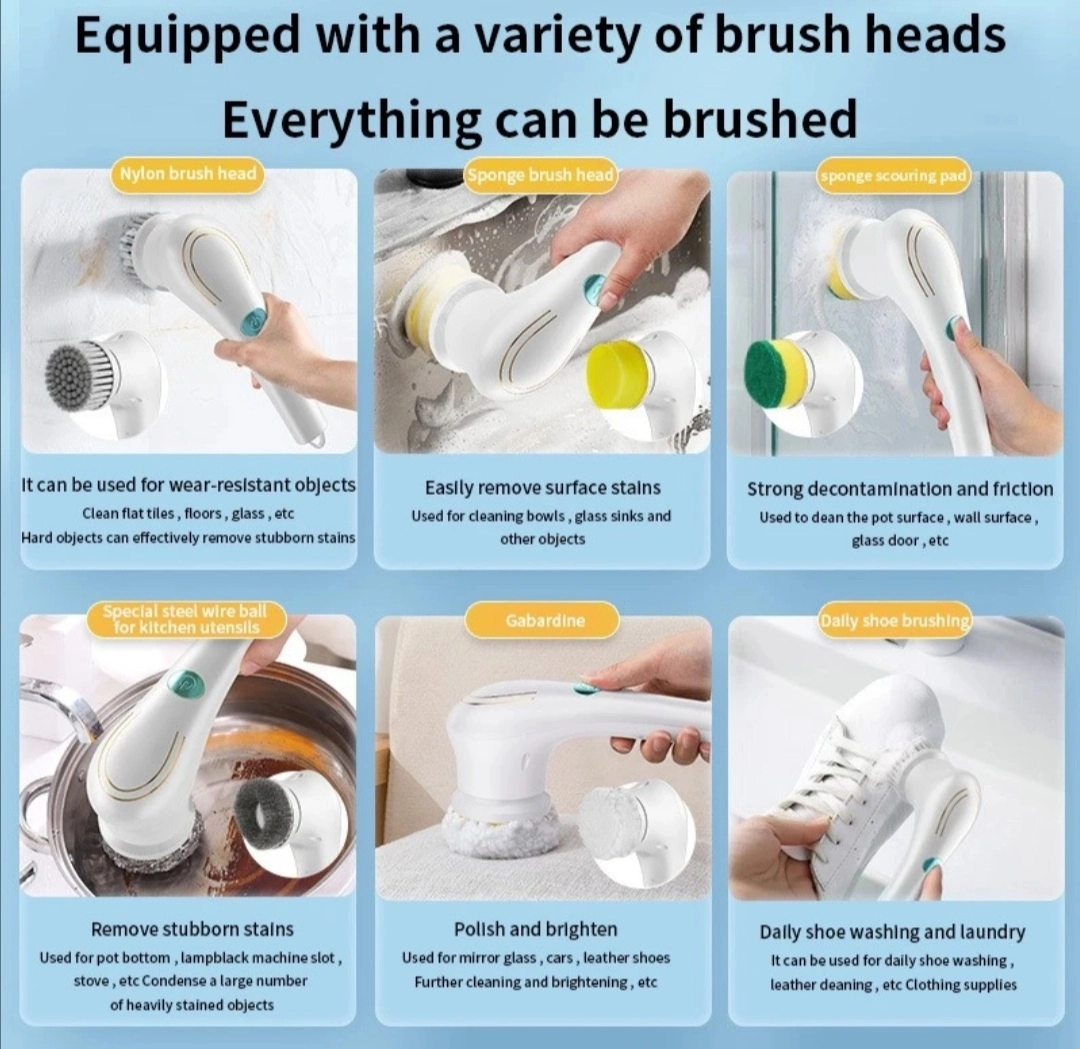 Equipped with a variety of brush heads

Everything can be brushed

Nylon brush head

It can be used for wear-resistant objects

Clean flat tiles , floors , glass , etc

Hard objects can effectively remove stubborn stains

Sponge brush head

Easily remove surface stains

Used for cleaning bowls , glass sinks and other objects

sponge scouring pad

Strong decontamination and friction

Used to dean the pot surface , wall surface , glass door , etc

Special steel wire ball for kitchen utensils

Remove stubborn stains

Used for pot bottom , lampblack machine slot , stove , etc Condense a large number of heavily stained objects

Gabardine

Polish and brighten

Used for mirror glass , cars , leather shoes

Further cleaning and brightening , etc

Daily shoe brushing

Daily shoe washing and laundry

It can be used for daily shoe washing , leather deaning , etc Clothing supplies