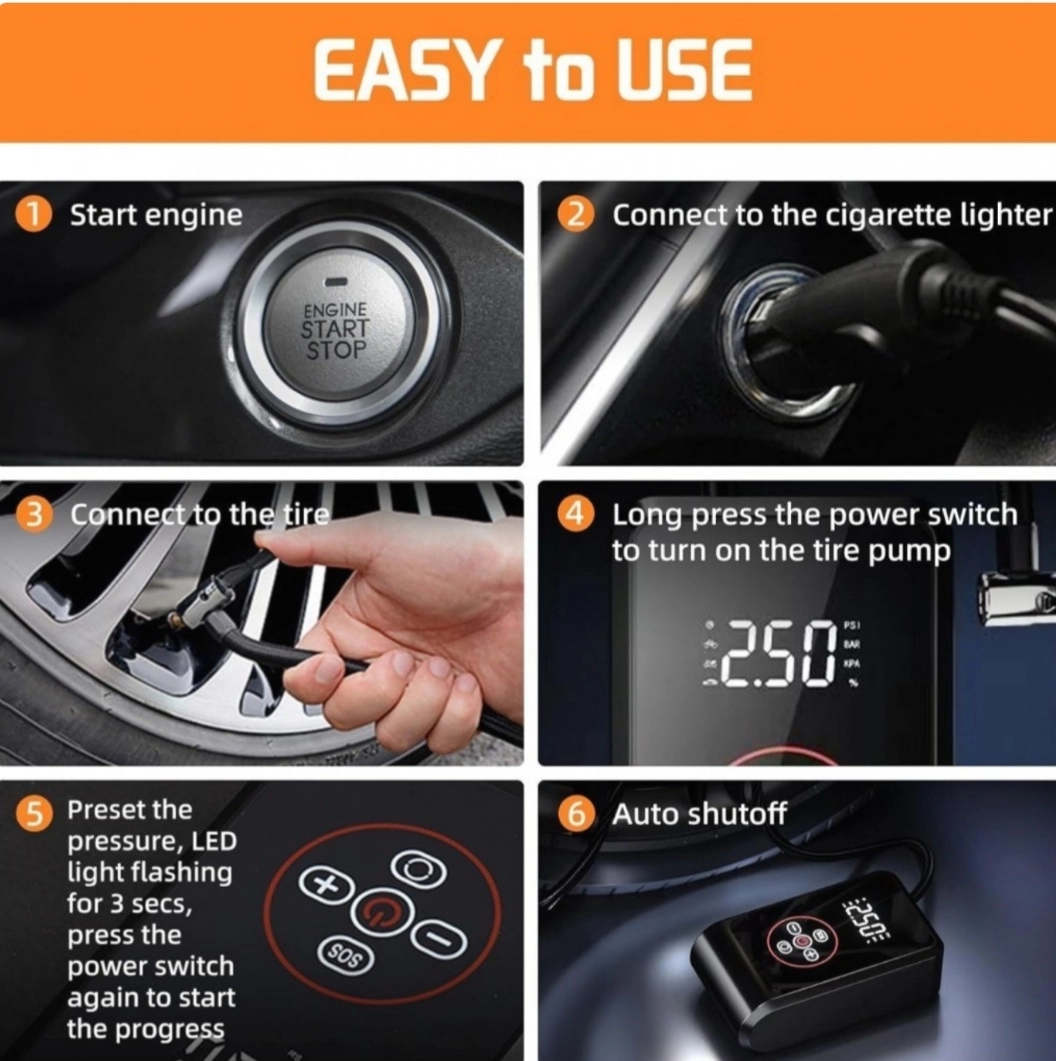 EASY to USE

1 Start engine

ENGINE START STOP

2 Connect to the cigarette lighter

3 Connect to the tire

4 Long press the power switch to turn on the tire pump

2.50

PSI
BAR
KPA
%

5 Preset the pressure, LED light flashing for 3 secs, press the power switch again to start the progress

SOS

6 Auto shutoff

2.50