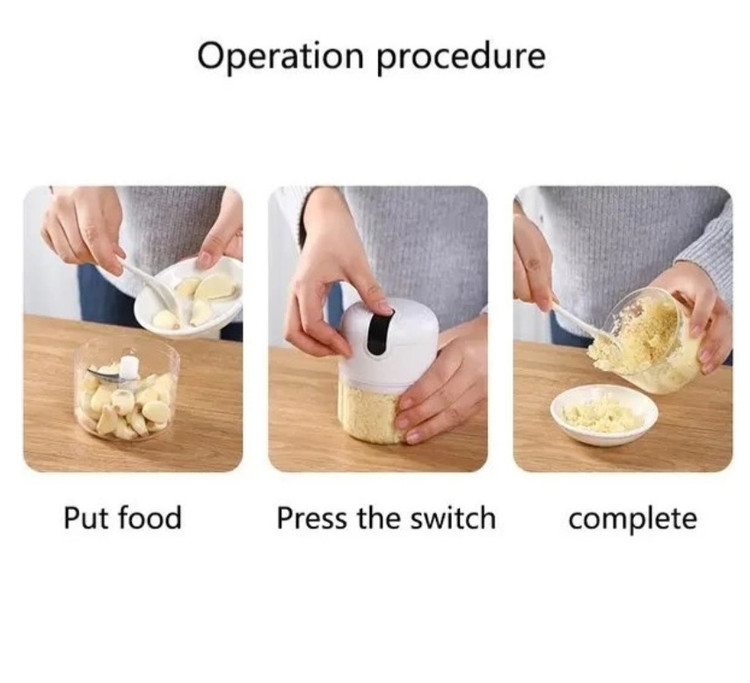 Operation procedure

Put food

Press the switch

complete