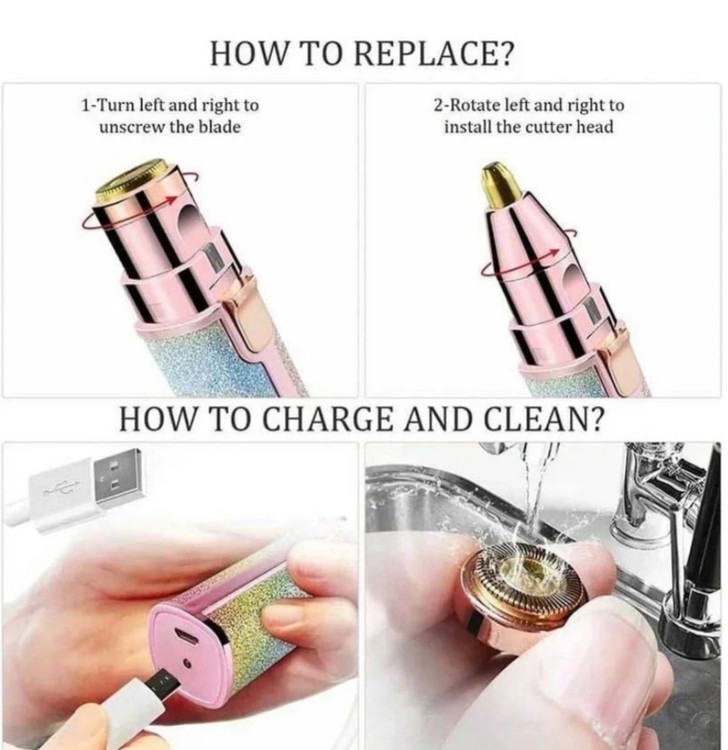 HOW TO REPLACE?

1-Turn left and right to unscrew the blade

2-Rotate left and right to install the cutter head

HOW TO CHARGE AND CLEAN?