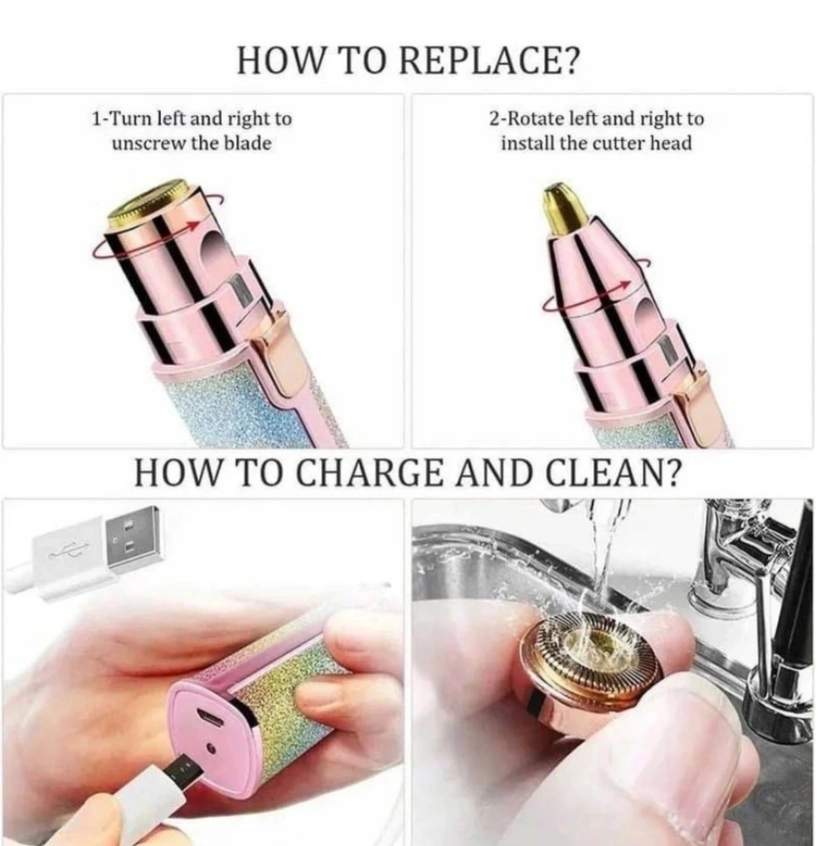 HOW TO REPLACE?

1-Turn left and right to unscrew the blade

2-Rotate left and right to install the cutter head

HOW TO CHARGE AND CLEAN?