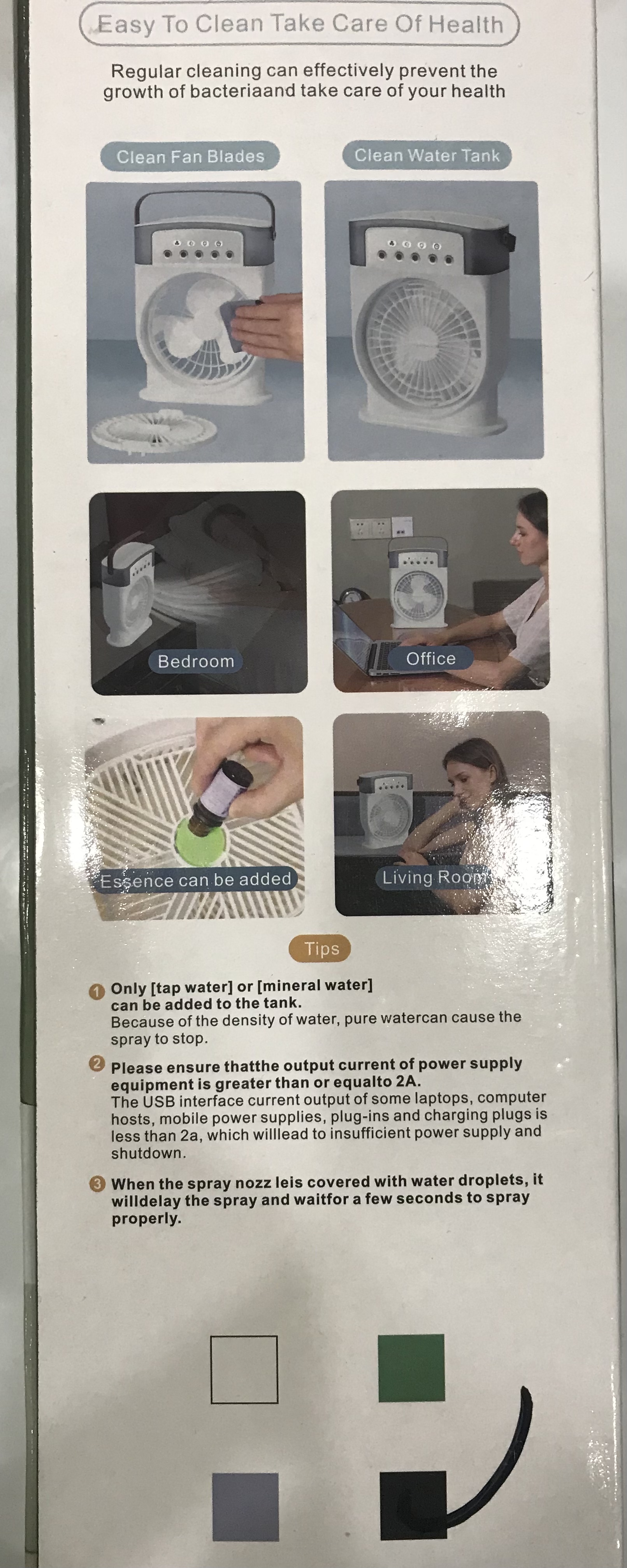 Easy To Clean Take Care Of Health

Regular cleaning can effectively prevent the growth of bacteriaand take care of your health

Clean Fan Blades

Clean Water Tank

Bedroom

Office

Essence can be added

Living Room

Tips

1 Only [tap water] or [mineral water] can be added to the tank.
Because of the density of water, pure watercan cause the spray to stop.

2 Please ensure thatthe output current of power supply equipment is greater than or equalto 2A.
The USB interface current output of some laptops, computer hosts, mobile power supplies, plug-ins and charging plugs is less than 2a, which willlead to insufficient power supply and shutdown.

3 When the spray nozz leis covered with water droplets, it willdelay the spray and waitfor a few seconds to spray properly.